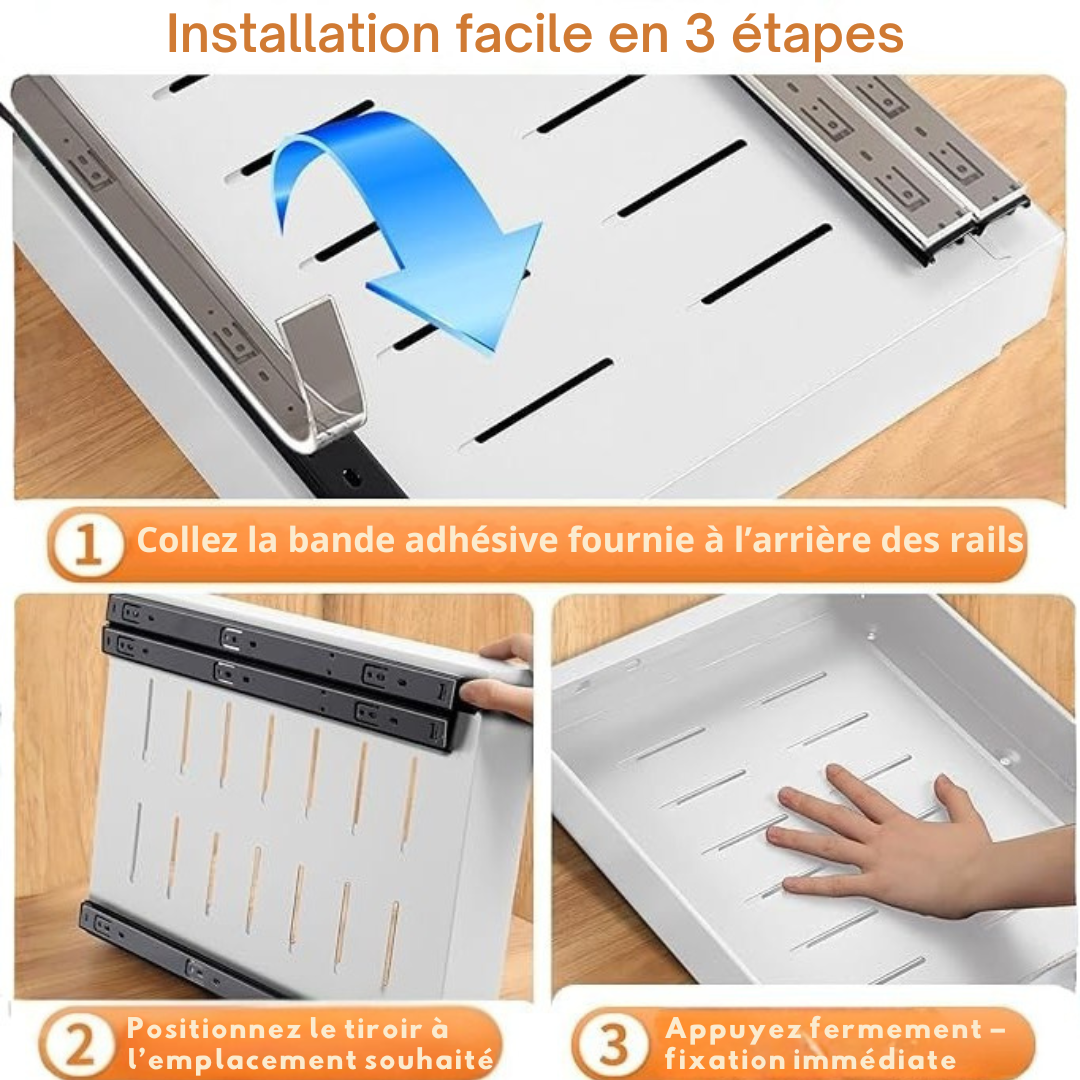 Installation facile en 3 étapes

1 Collez la bande adhésive fournie à l'arrière des rails

2 Positionnez le tiroir à l'emplacement souhaité

3 Appuyez fermement – fixation immédiate